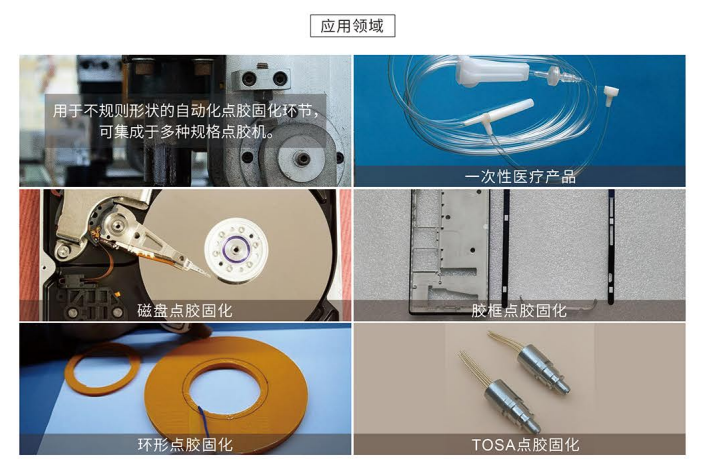 应用领域

用于不规则形状的自动化点胶固化环节，可集成于多种规格点胶机。

一次性医疗产品

磁盘点胶固化

胶框点胶固化

环形点胶固化

TOSA点胶固化